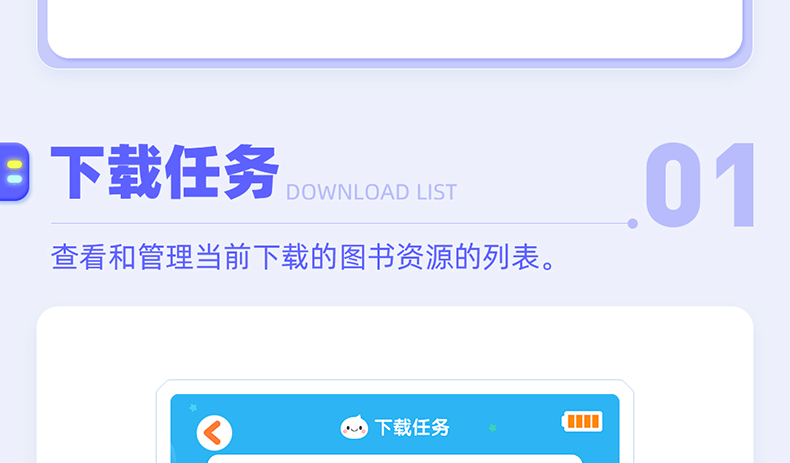 下载任务 DOWNLOAD LIST

01

查看和管理当前下载的图书资源的列表。

下载任务